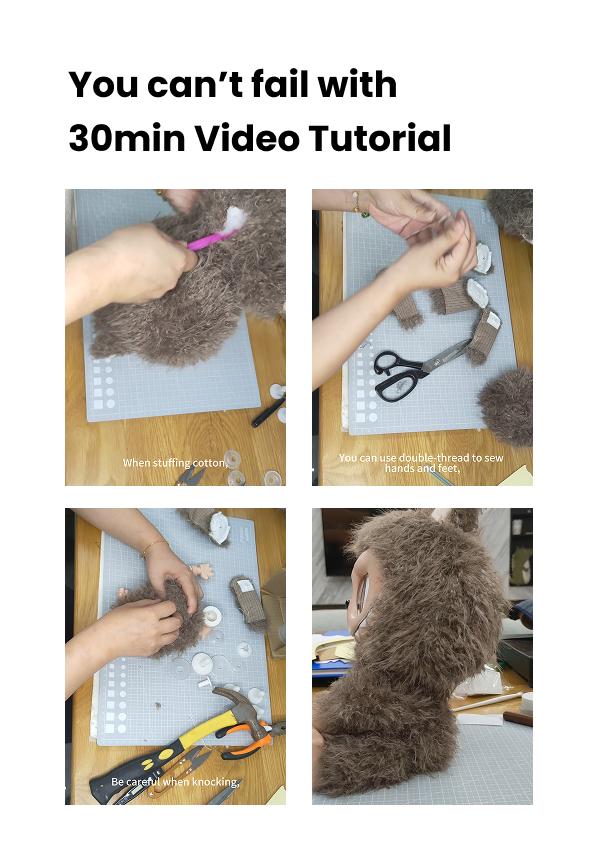 You can't fail with 30min Video Tutorial

When stuffing cotton,

You can use double-thread to sew hands and feet,

Be careful when knocking,