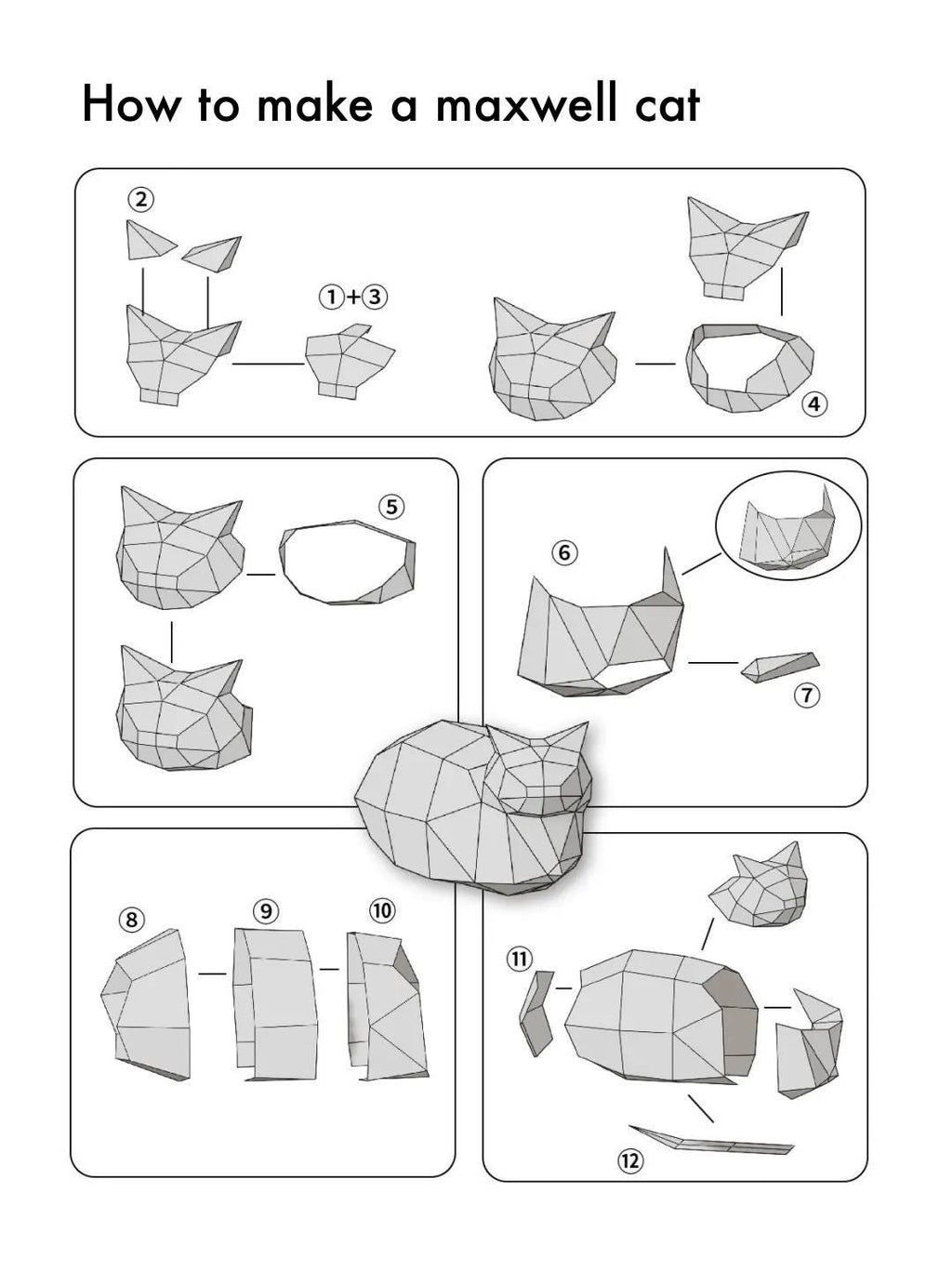 How to make a maxwell cat

②

①+③

④

⑤

⑥

⑦

⑧

⑨

⑩

⑪

⑫